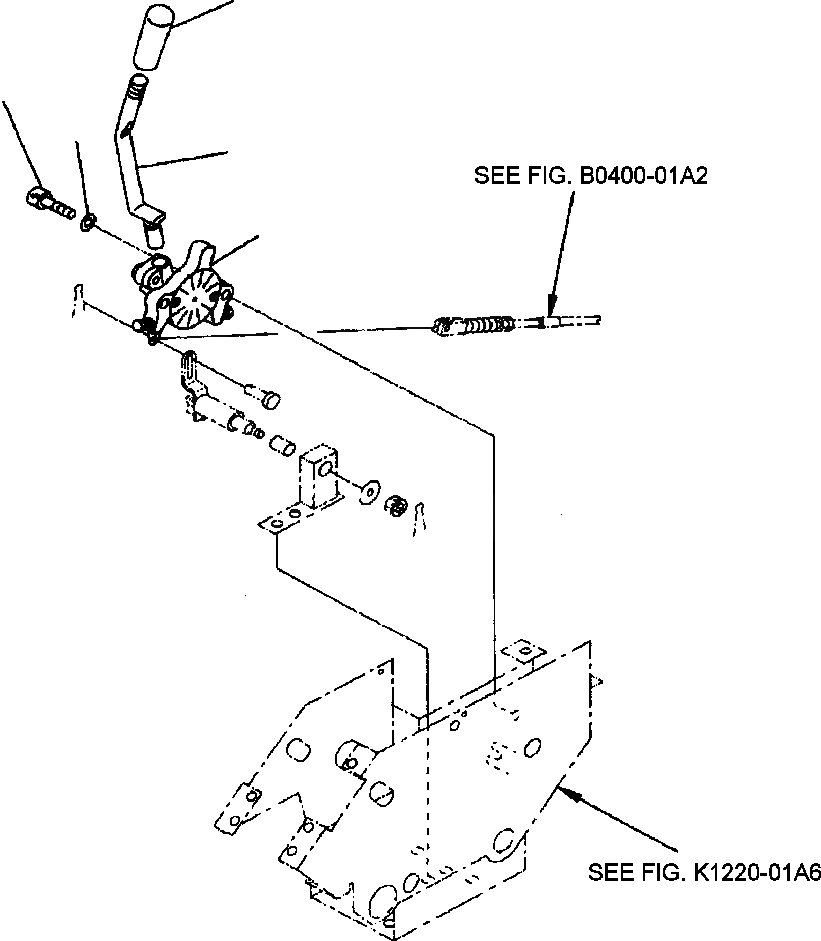 SEE FIG. B0400-01A2

SEE FIG. K1220-01A6