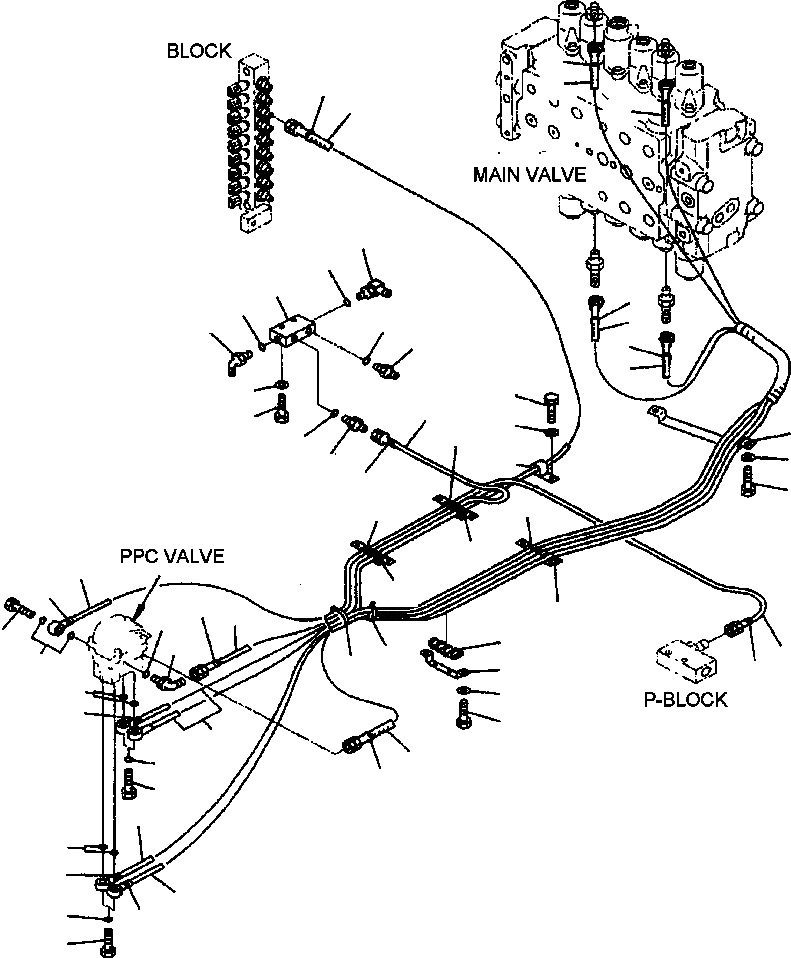 BLOCK

MAIN VALVE

PPC VALVE

P-BLOCK