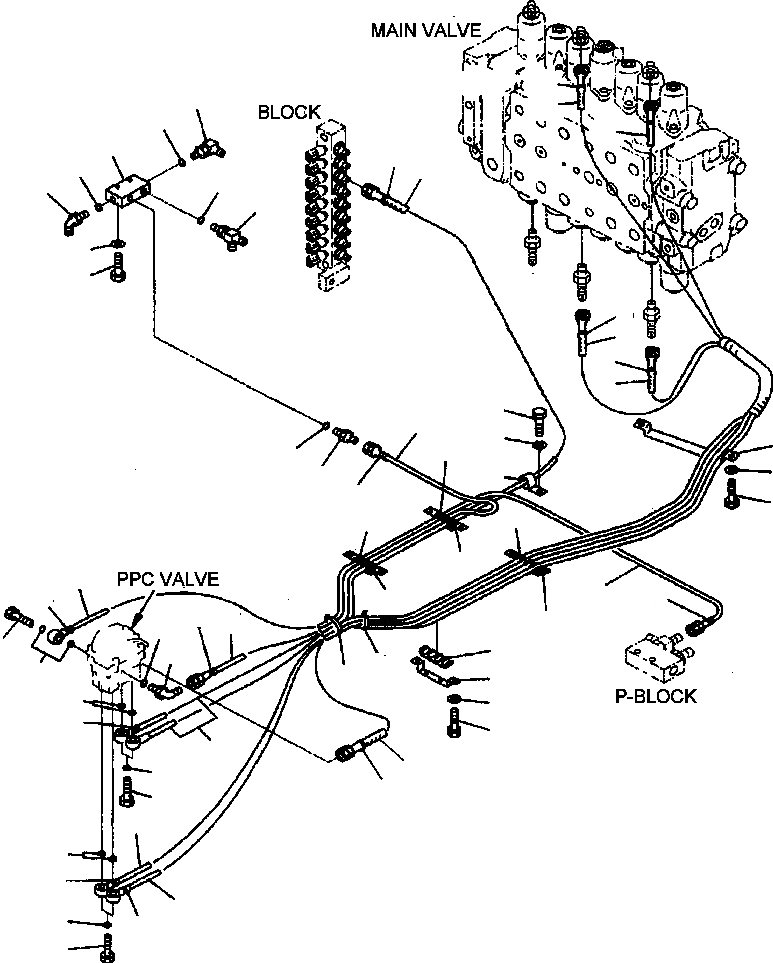 MAIN VALVE

BLOCK

PPC VALVE

P-BLOCK