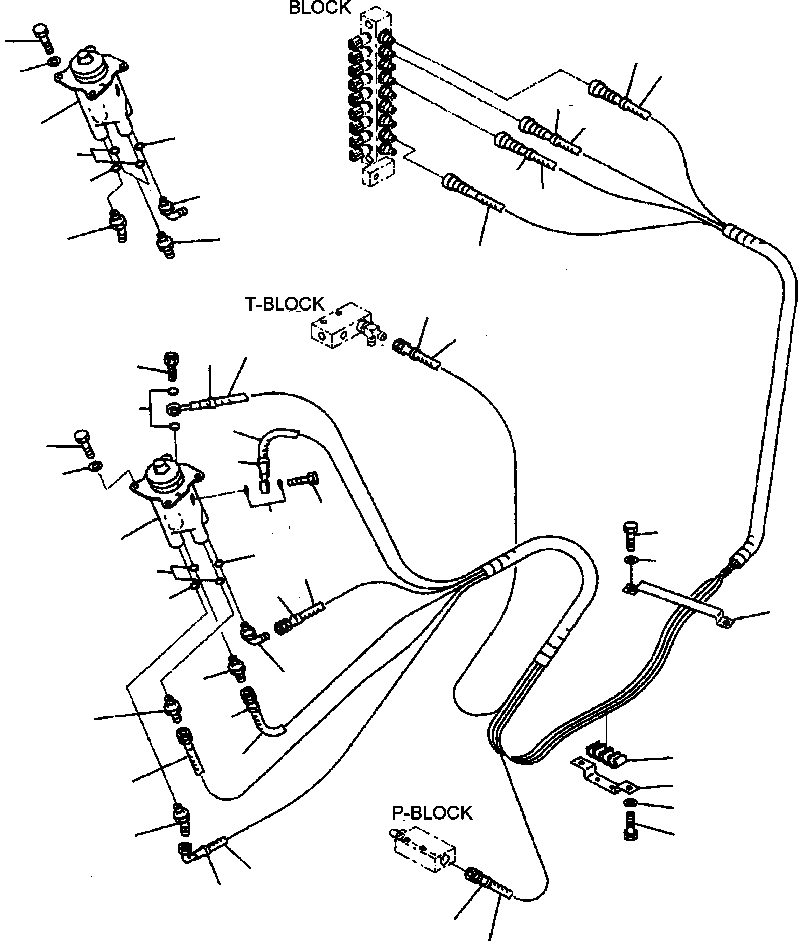 BLOCK

T-BLOCK

P-BLOCK