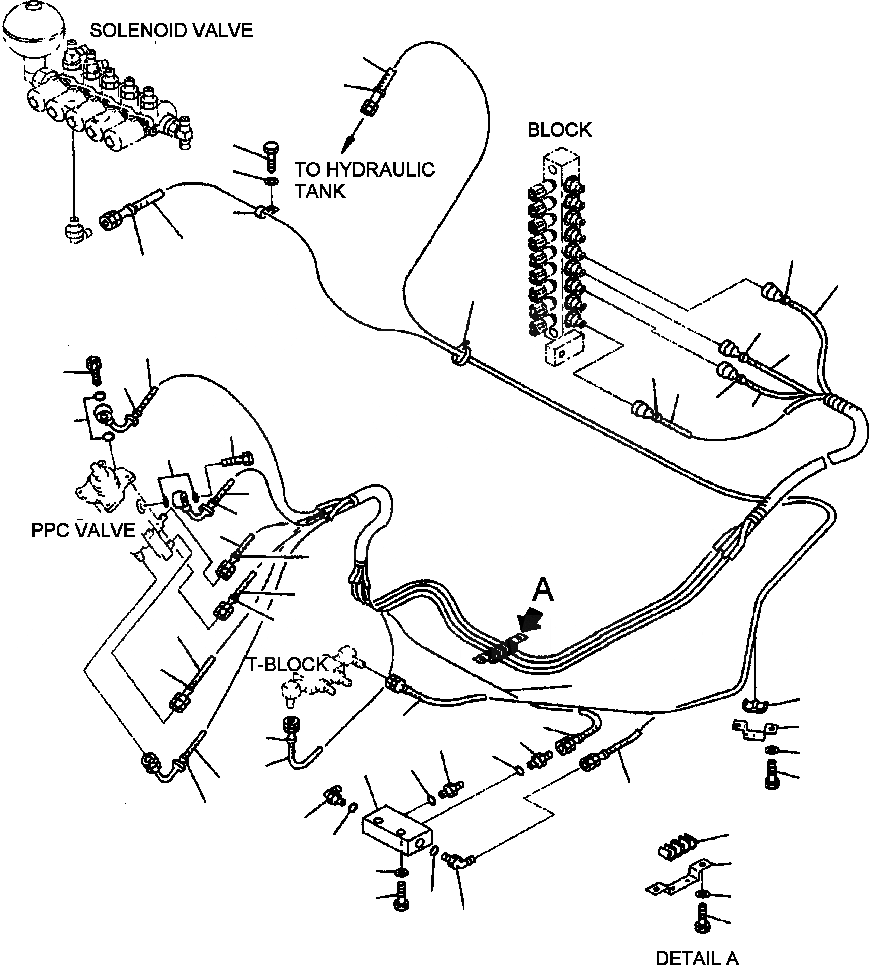 SOLENOID VALVE

TO HYDRAULIC TANK

BLOCK

PPC VALVE

A

T-BLOCK

DETAIL A