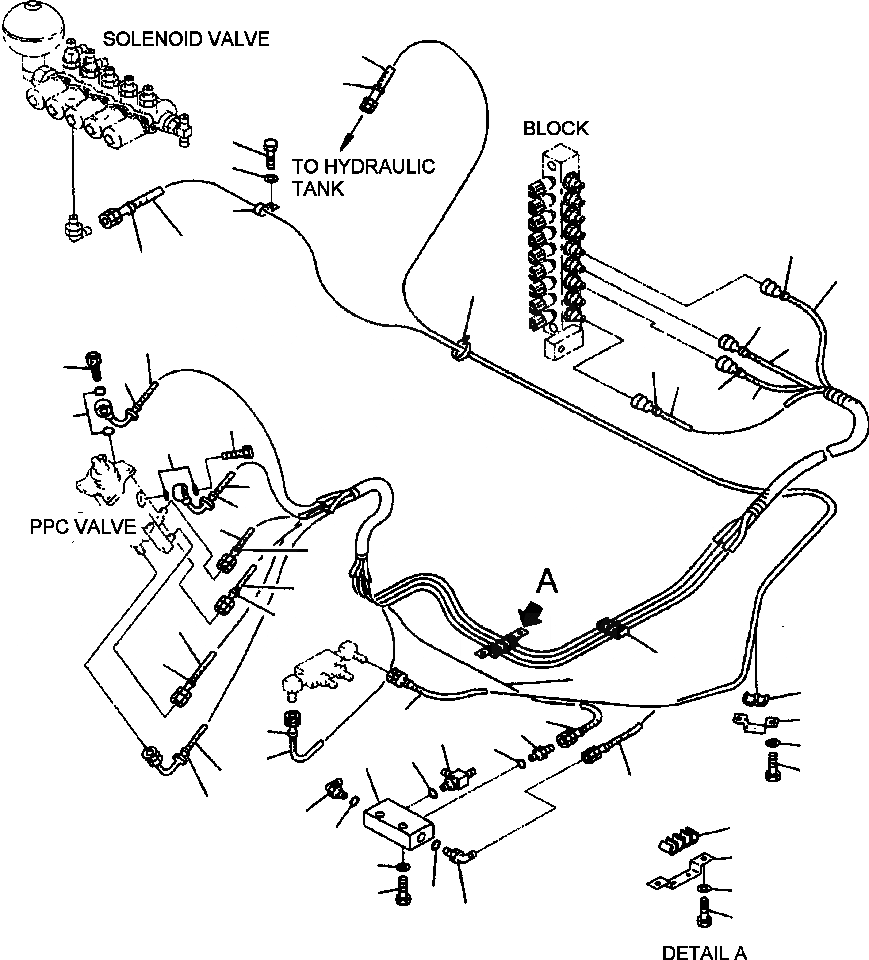 SOLENOID VALVE

TO HYDRAULIC TANK

BLOCK

PPC VALVE

A

DETAIL A