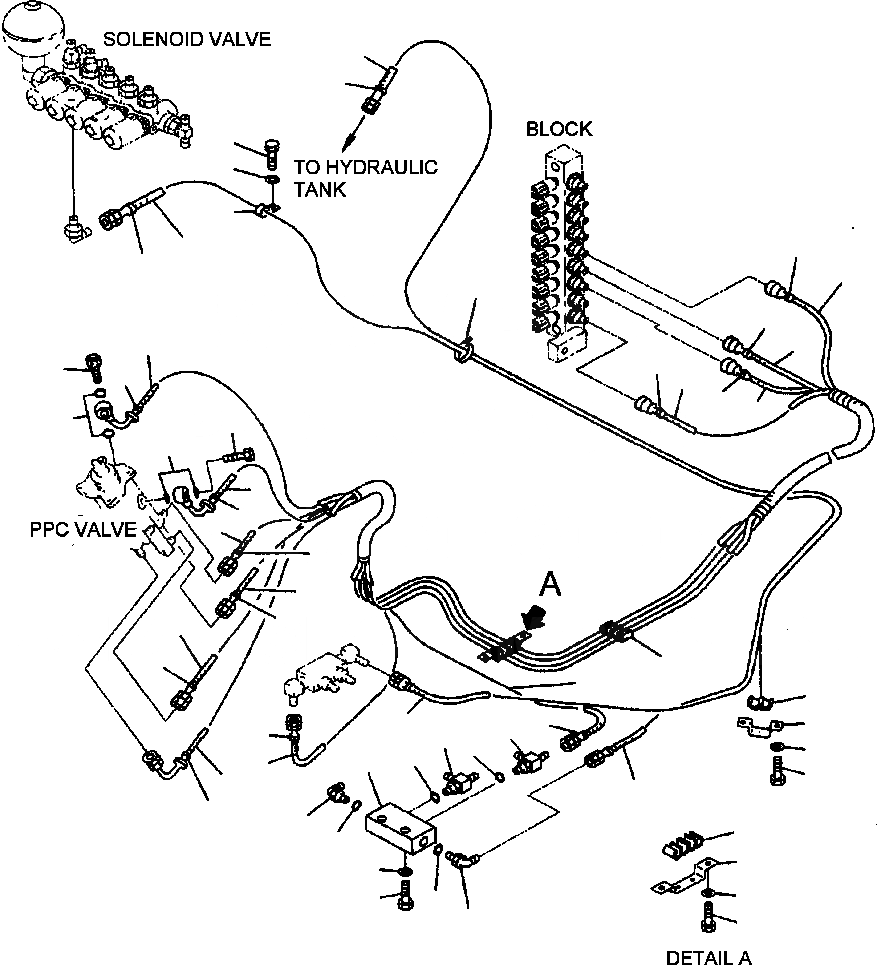 SOLENOID VALVE

TO HYDRAULIC TANK

BLOCK

PPC VALVE

A

DETAIL A