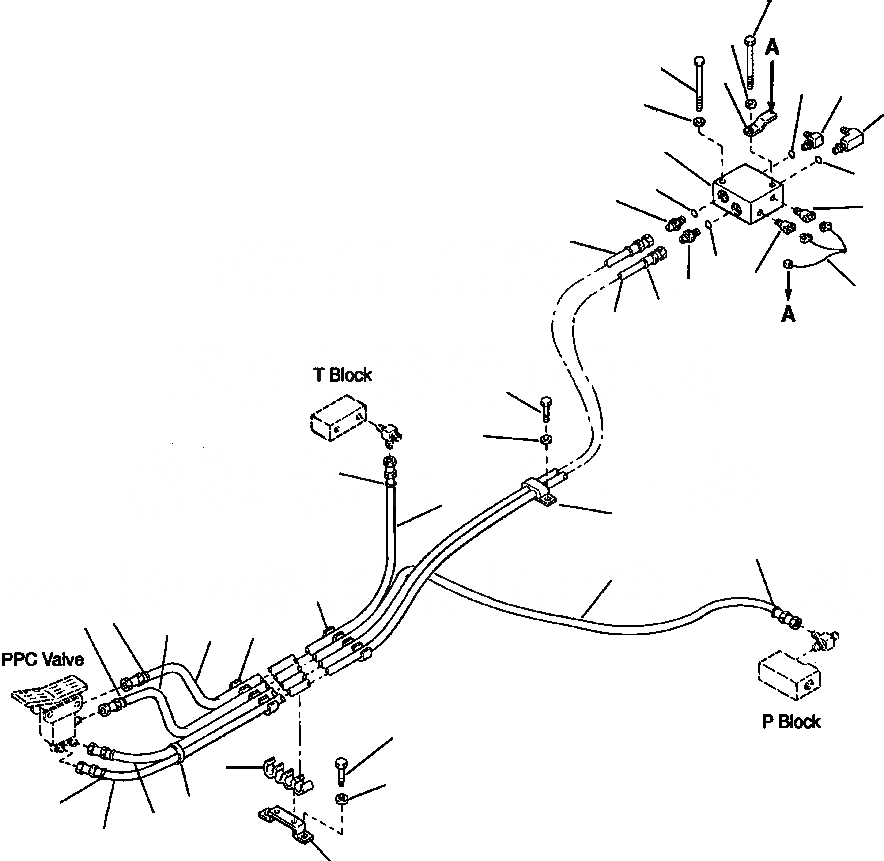 A

A

T Block

PPC Valve

P Block