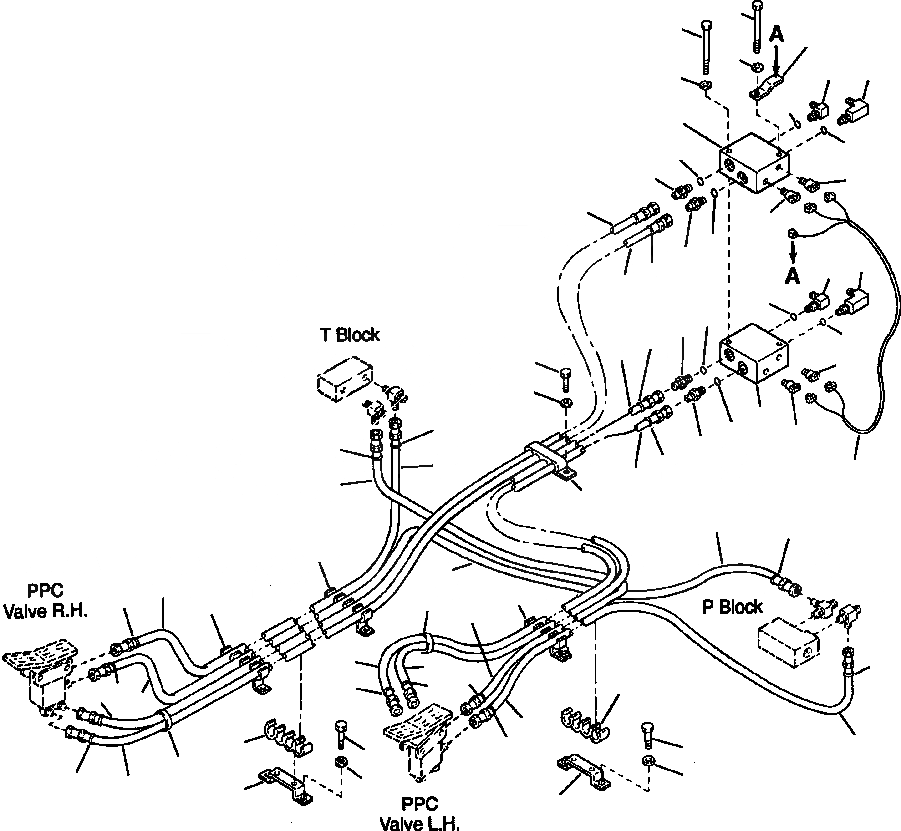 A

A

T Block

PPC
Valve R.H.

P Block

PPC
Valve L.H.