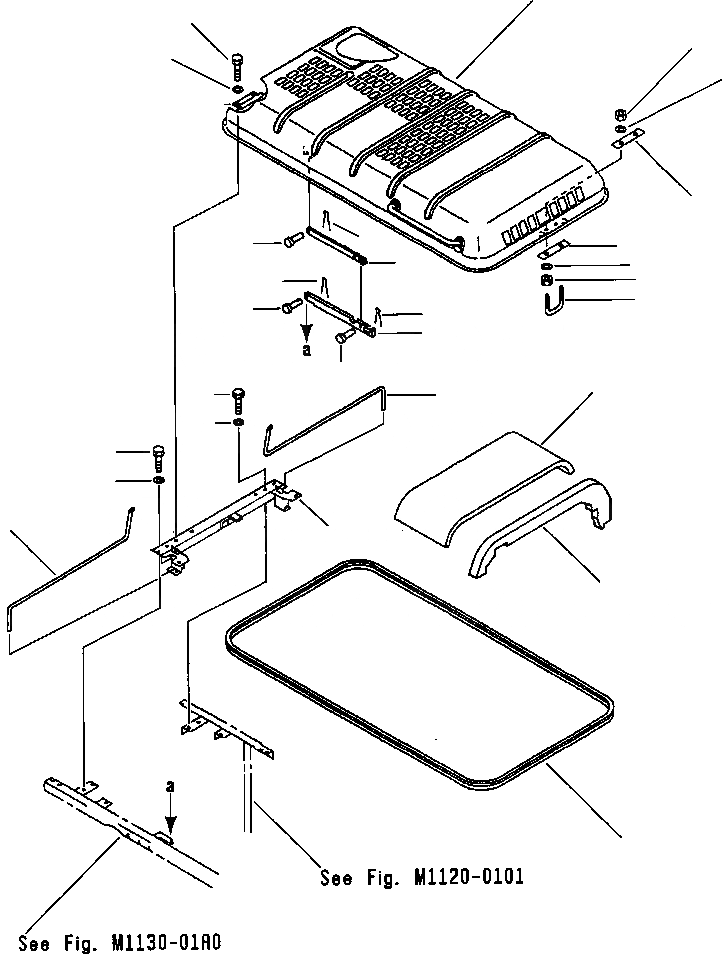 a

a

See Fig. M1120-0101

See Fig. M1130-01A0