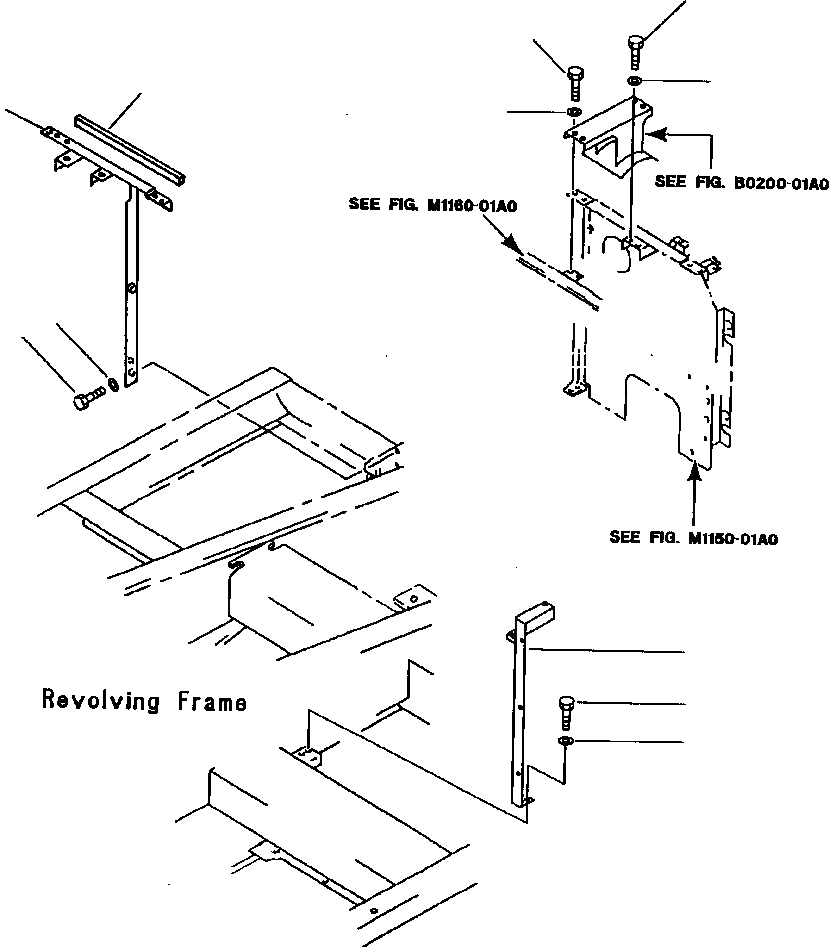 SEE FIG. B0200-01A0

SEE FIG. M1160-01A0

SEE FIG. M1150-01A0

Revolving Frame