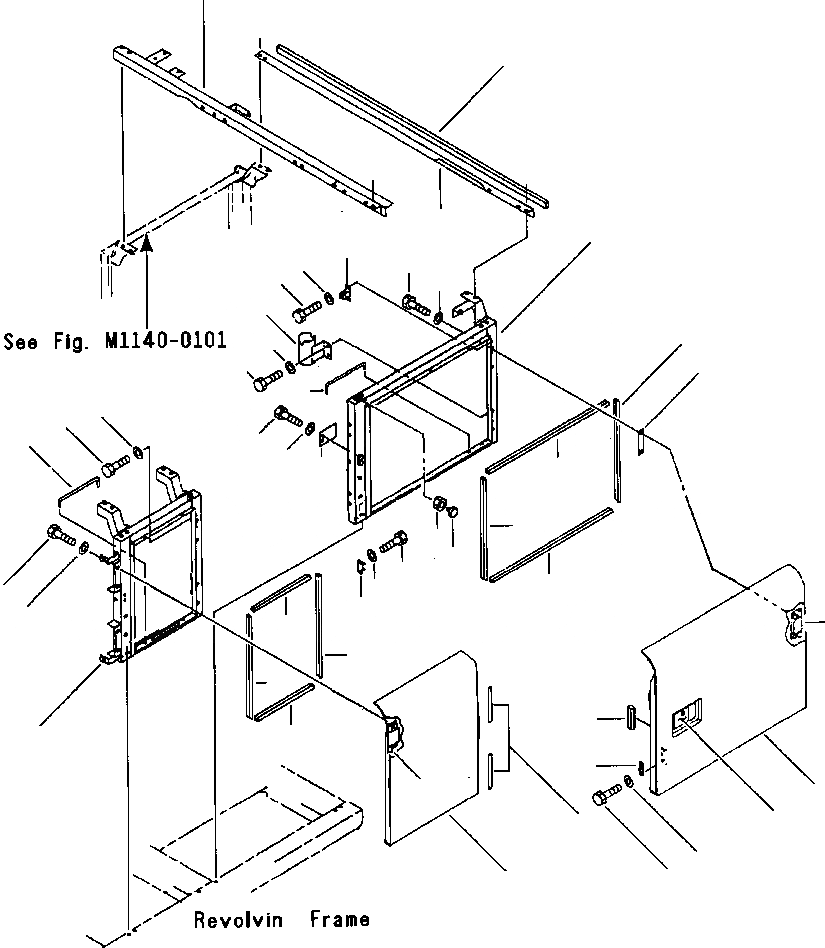 See Fig. M1140-0101

Revolvin Frame