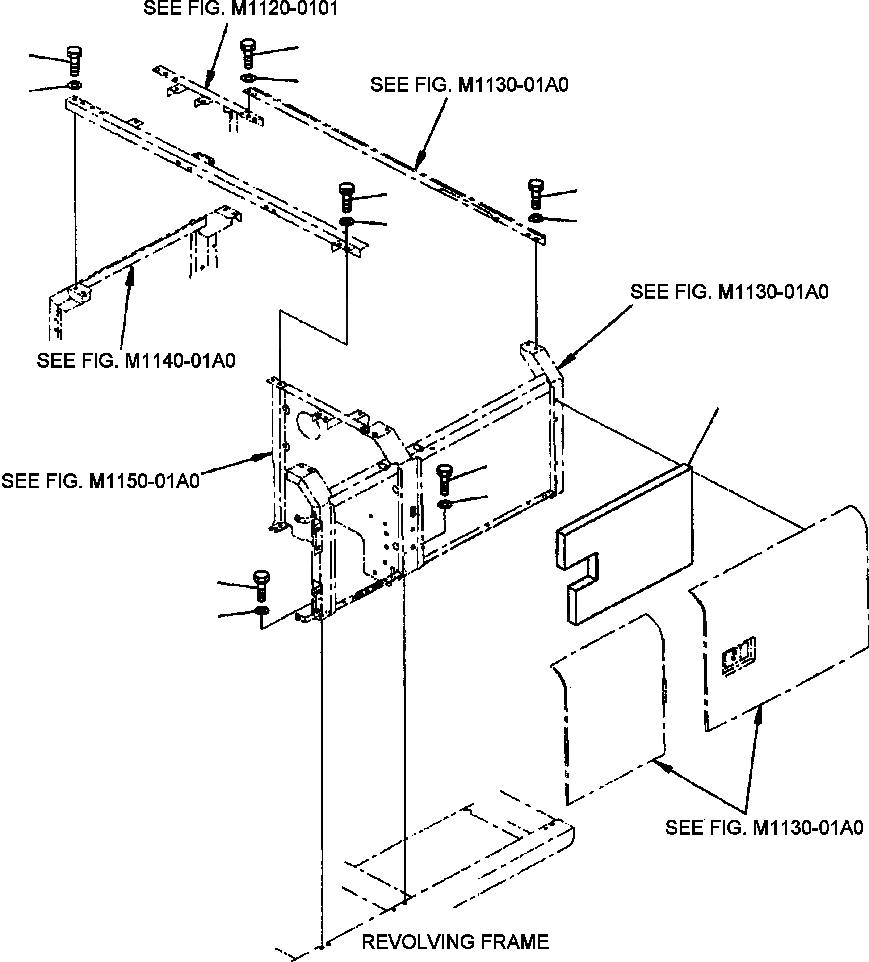 SEE FIG. M1120-0101

SEE FIG. M1130-01A0

SEE FIG. M1130-01A0

SEE FIG. M1140-01A0

SEE FIG. M1150-01A0

SEE FIG. M1130-01A0

REVOLVING FRAME