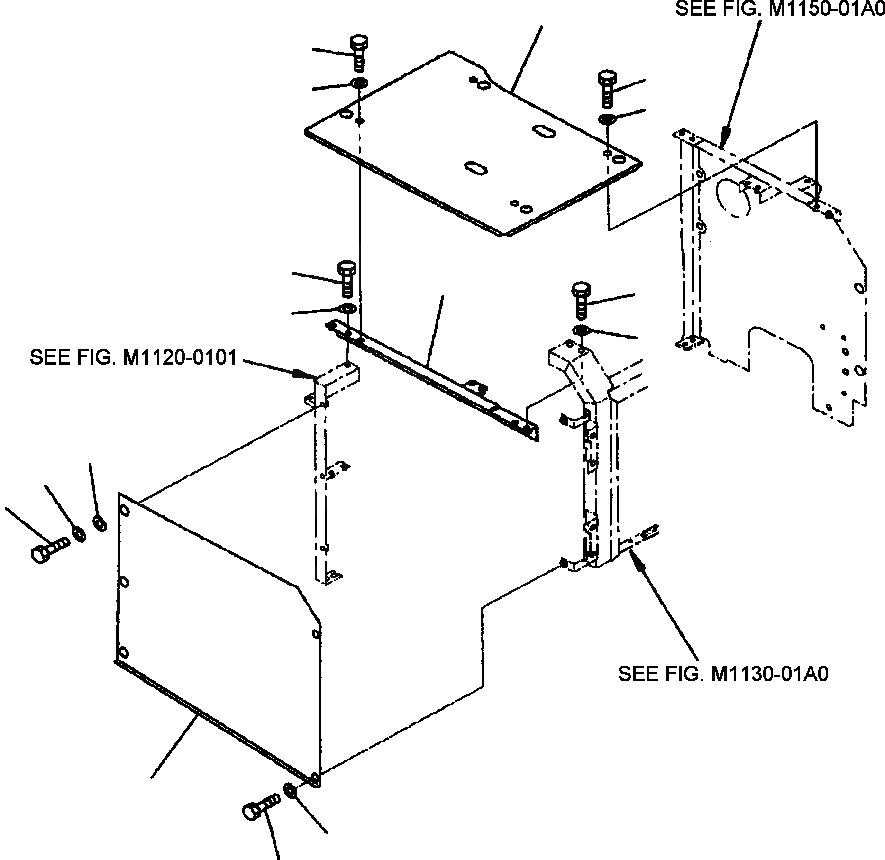 SEE FIG. M1150-01A0

SEE FIG. M1120-0101

SEE FIG. M1130-01A0