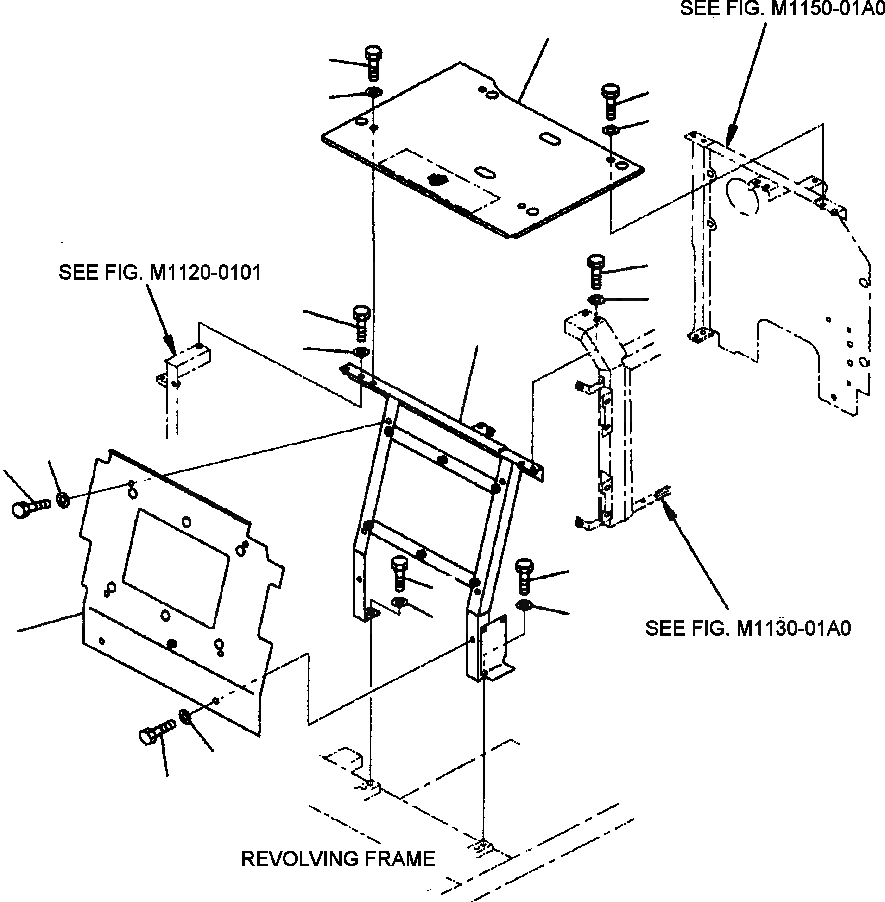 SEE FIG. M1150-01A0

SEE FIG. M1120-0101

SEE FIG. M1130-01A0

REVOLVING FRAME