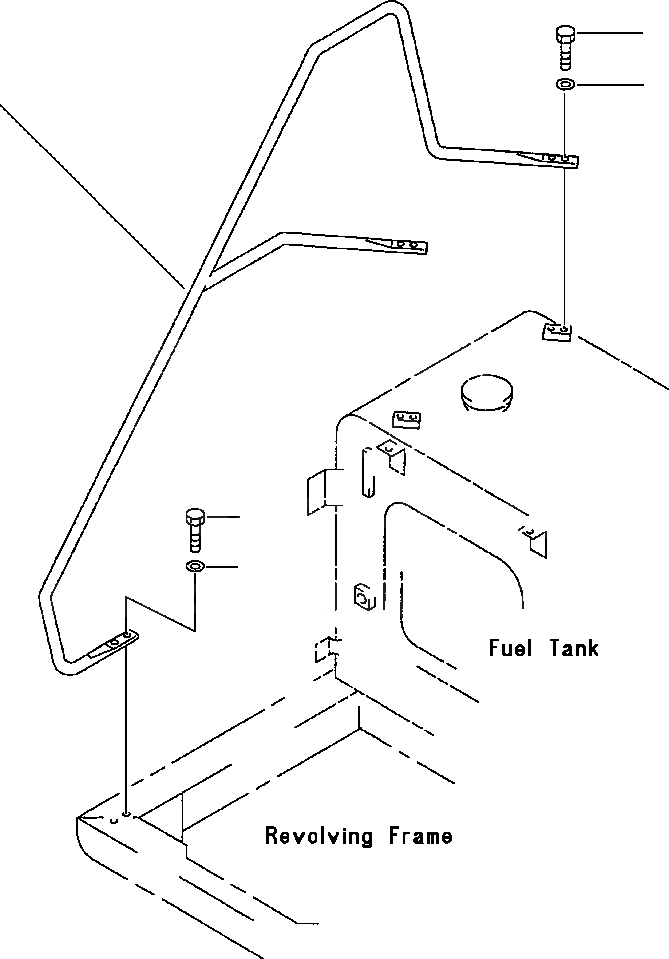 Fuel Tank

Revolving Frame