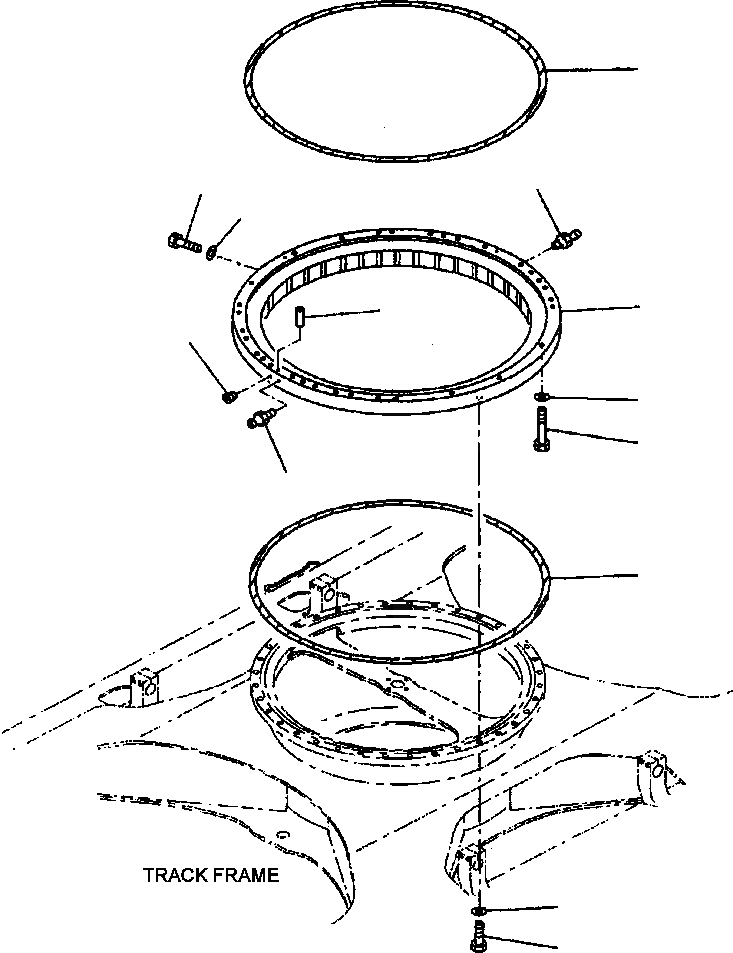 TRACK FRAME