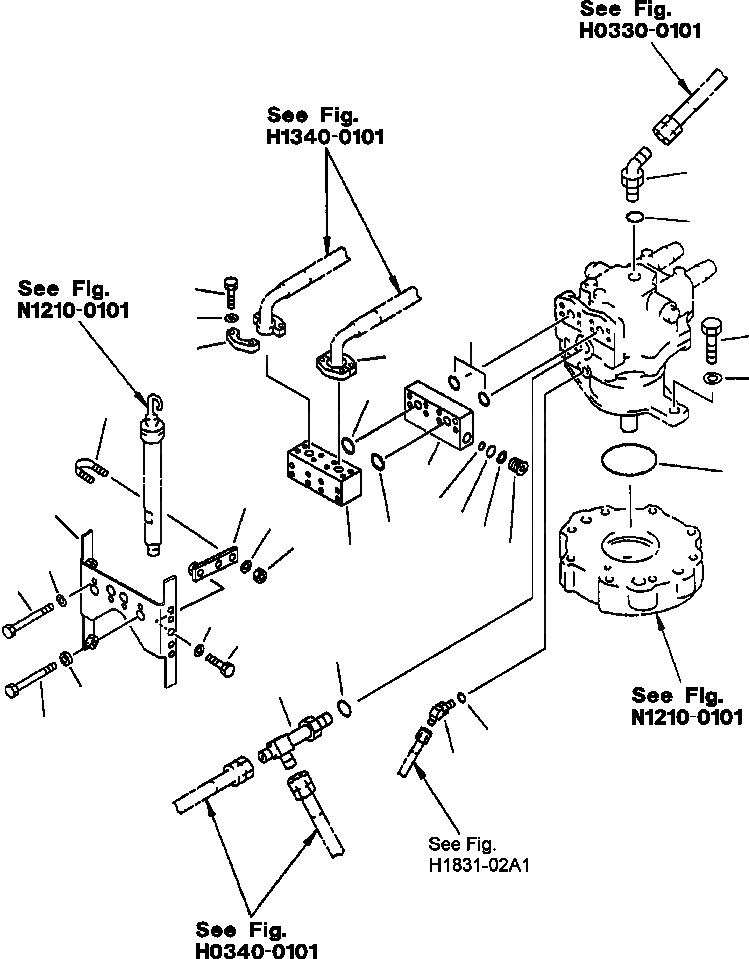 See Fig.
H0330-0101

See Fig.
H1340-0101

See Fig.
N1210-0101

See Fig.
N1210-0101

See Fig.
H1831-02A1

See Fig.
H0340-0101