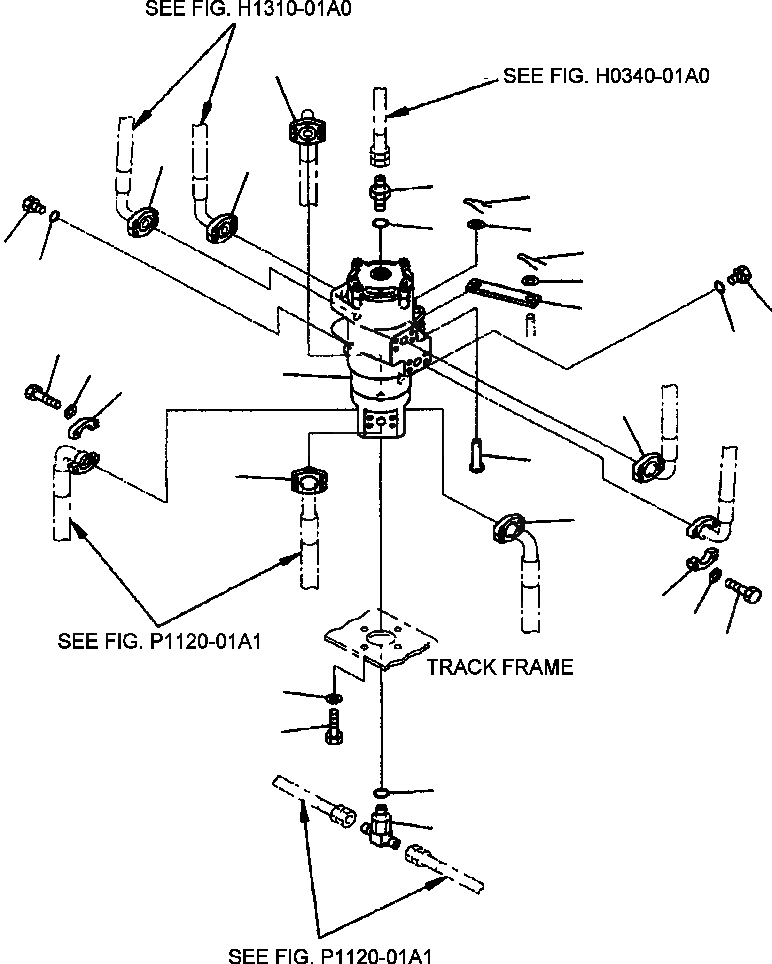 SEE FIG. H1310-01A0

SEE FIG. H0340-01A0

SEE FIG. P1120-01A1

TRACK FRAME

SEE FIG. P1120-01A1