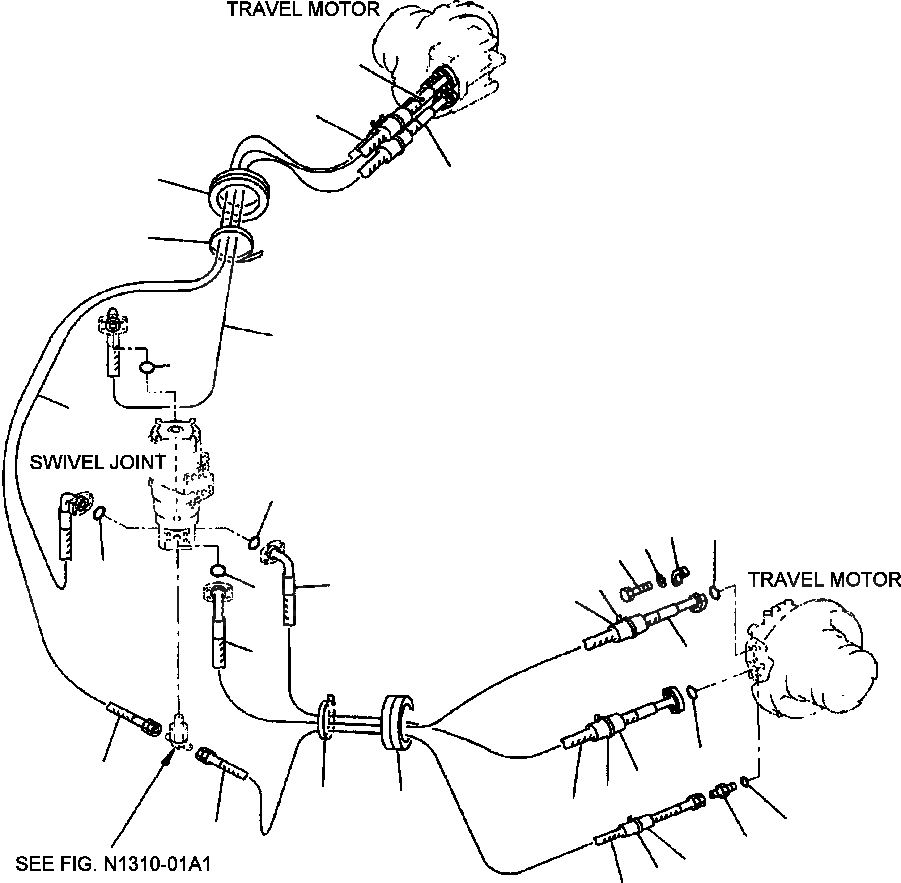 TRAVEL MOTOR

SWIVEL JOINT

TRAVEL MOTOR

SEE FIG. N1310-01A1