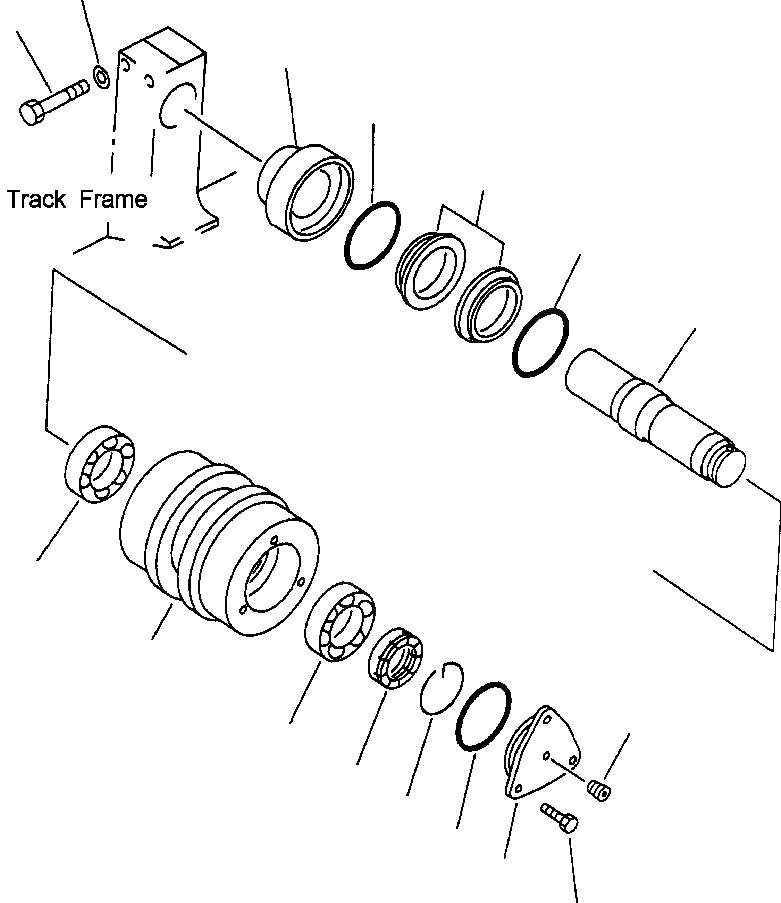 Track Frame