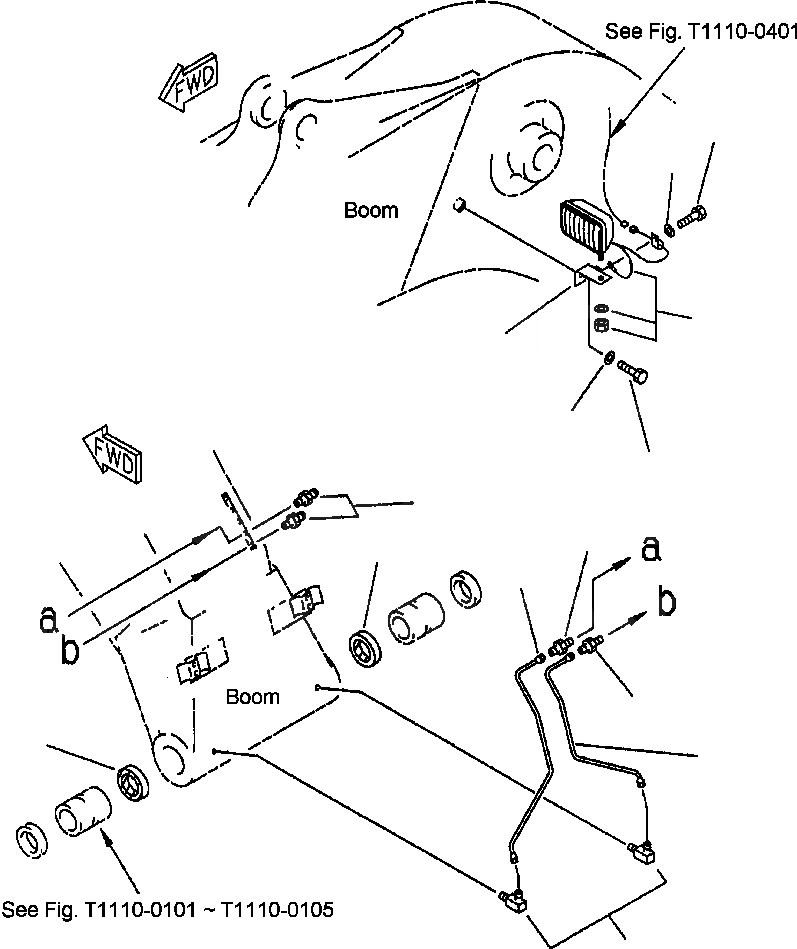 See Fig. T1110-0401

FWD

Boom

FWD

a

b

a

b

Boom

See Fig. T1110-0101 ~ T1110-0105