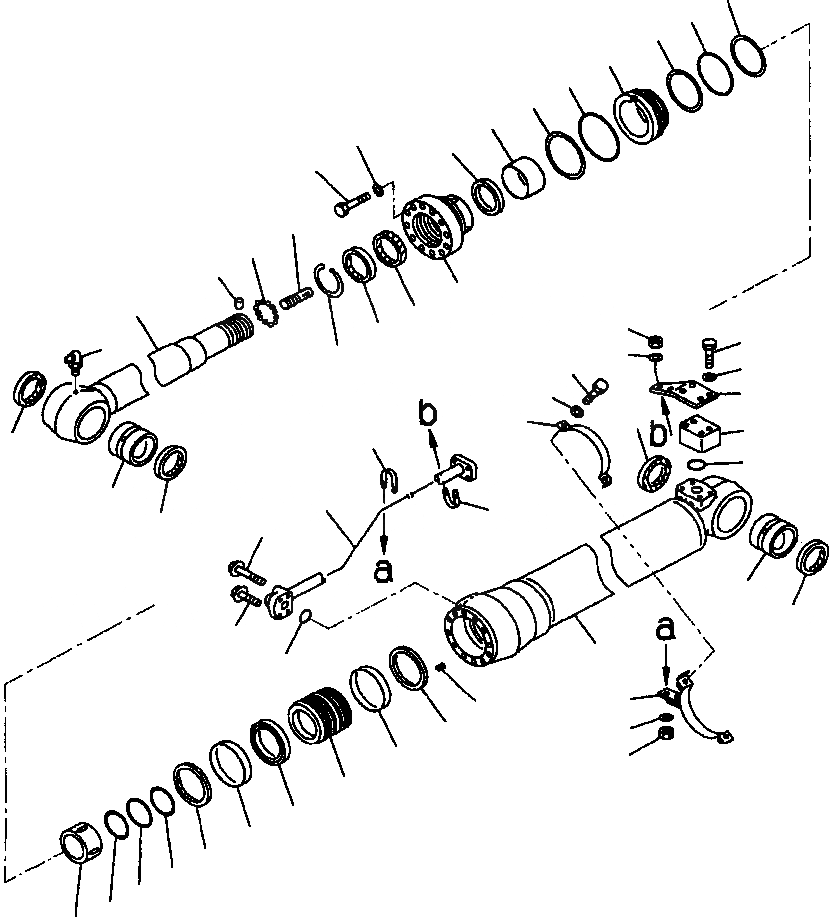 b
b
a
a