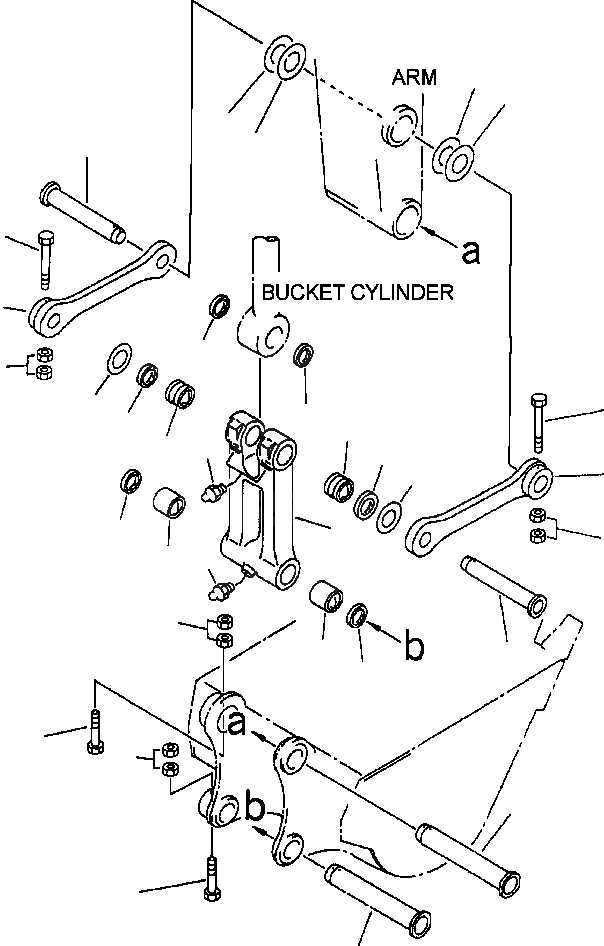 ARM

a

BUCKET CYLINDER

b

a

b