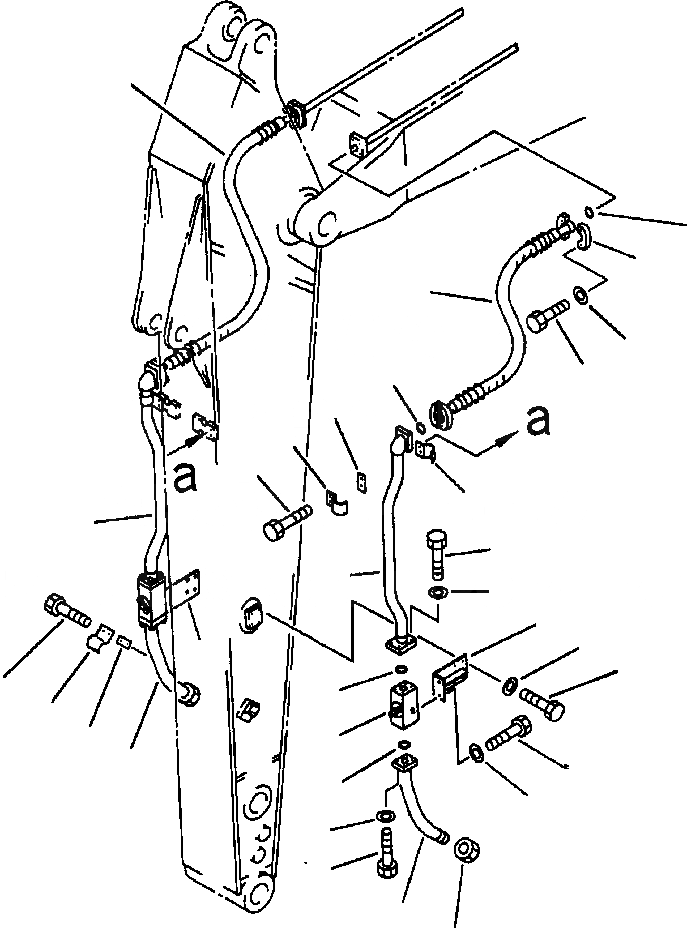 a

a