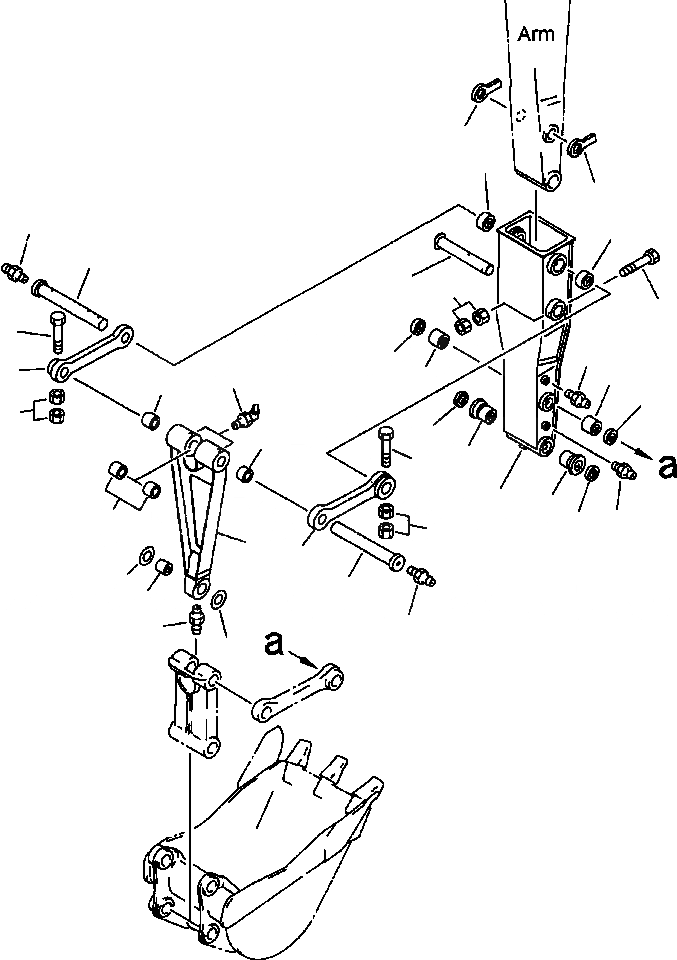 Arm

a

a