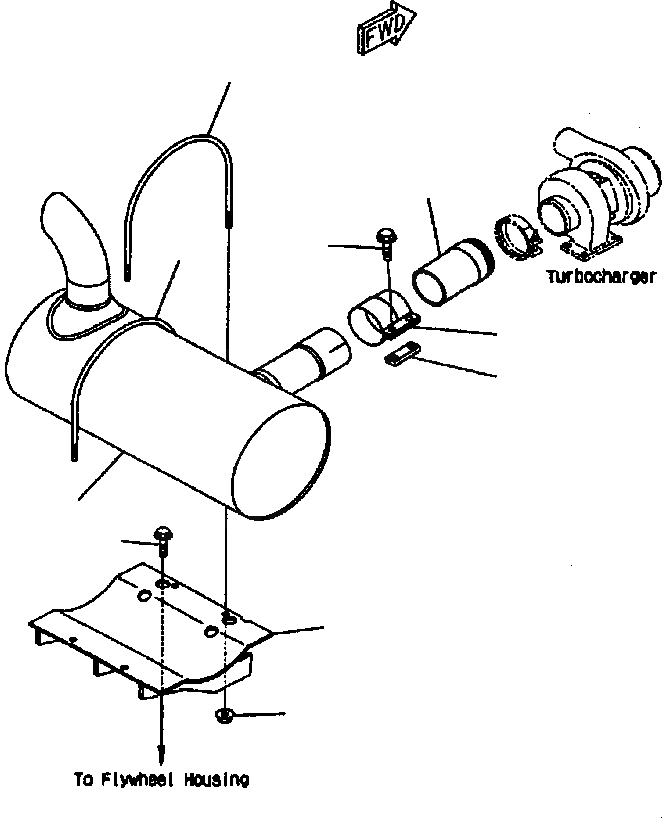 FWD

Turbocharger

To Flywheel Housing