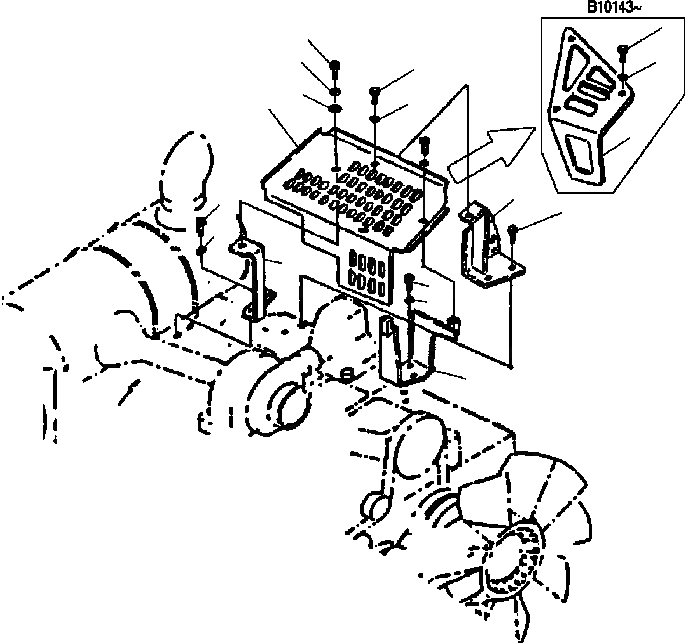 B10143~