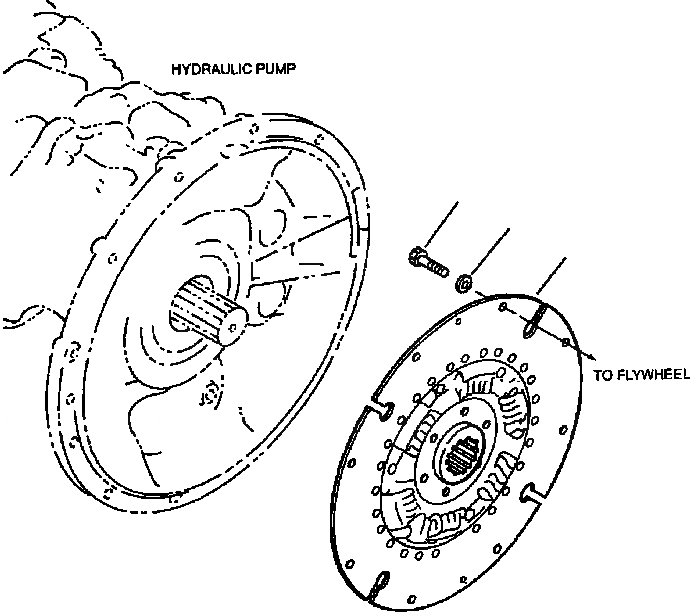 HYDRAULIC PUMP

TO FLYWHEEL