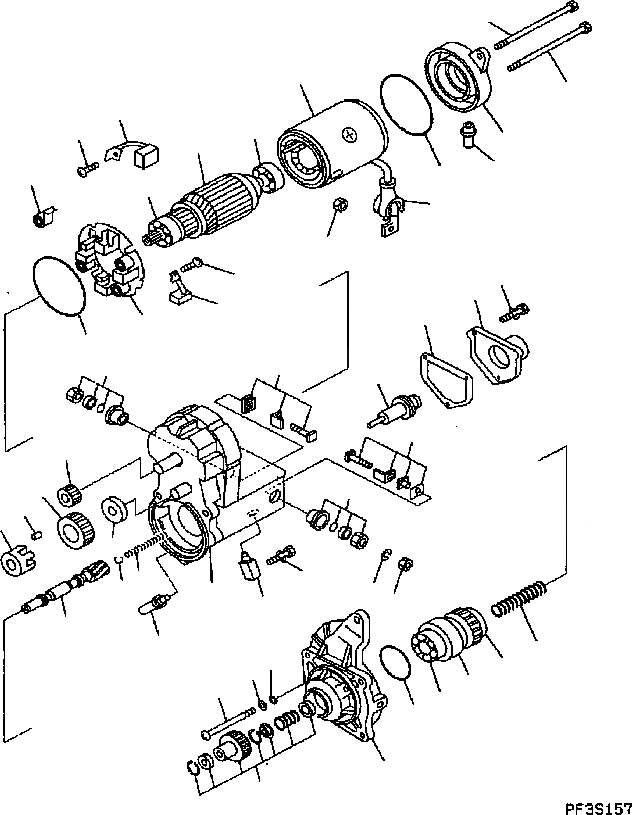 PF3S157