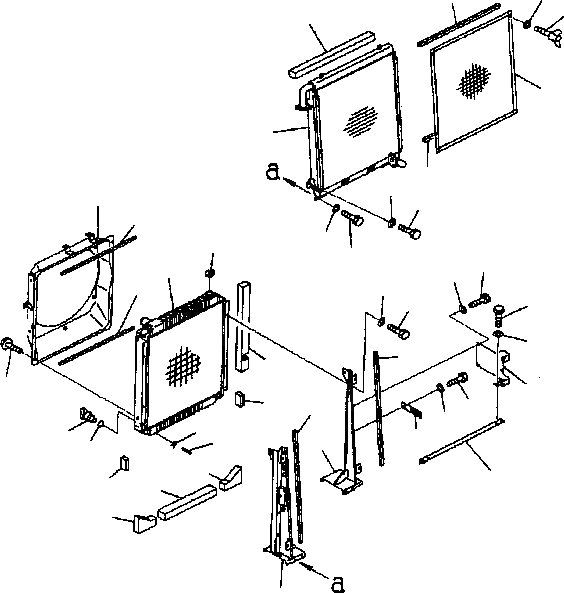 a

a