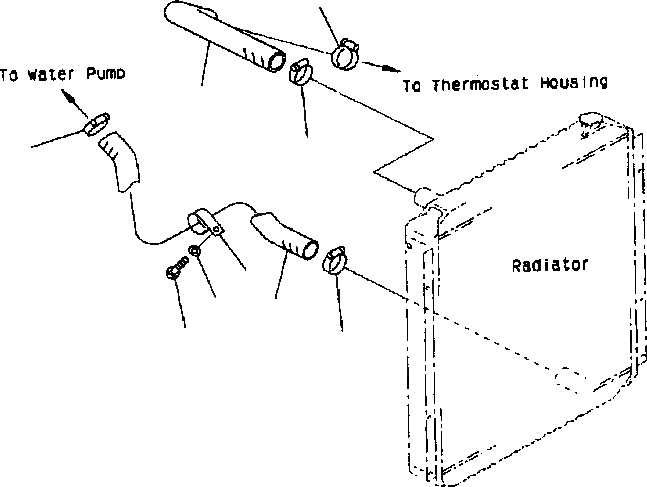 To Water Pump

To Thermostat Housing

Radiator