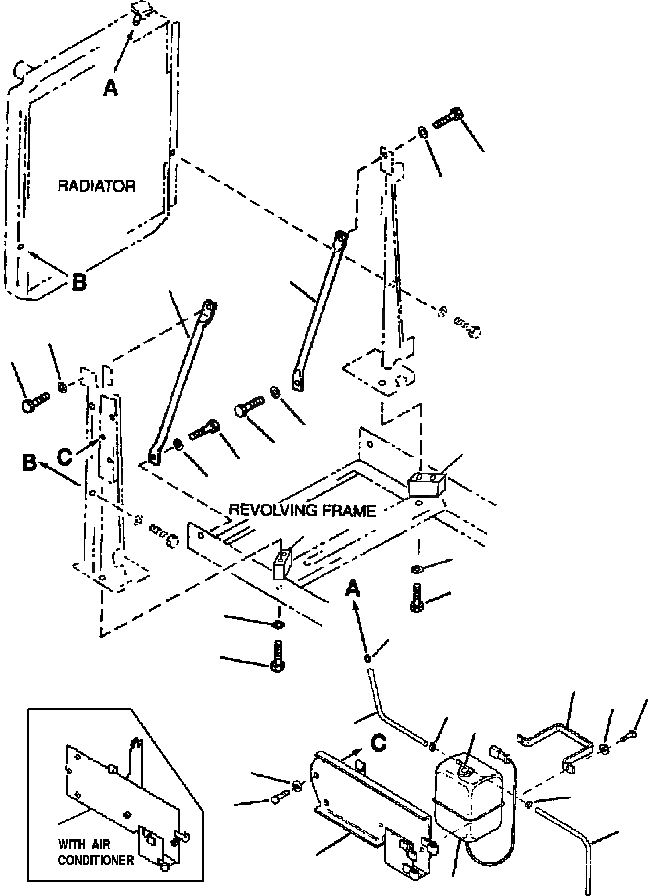 A
RADIATOR
B
B
C
REVOLVING FRAME
A
C
WITH AIR CONDITIONER