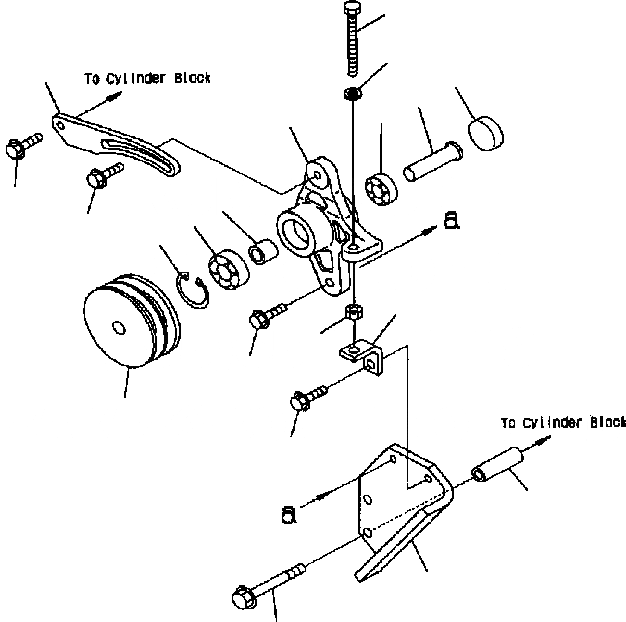 To Cylinder Block

a

To Cylinder Block

a