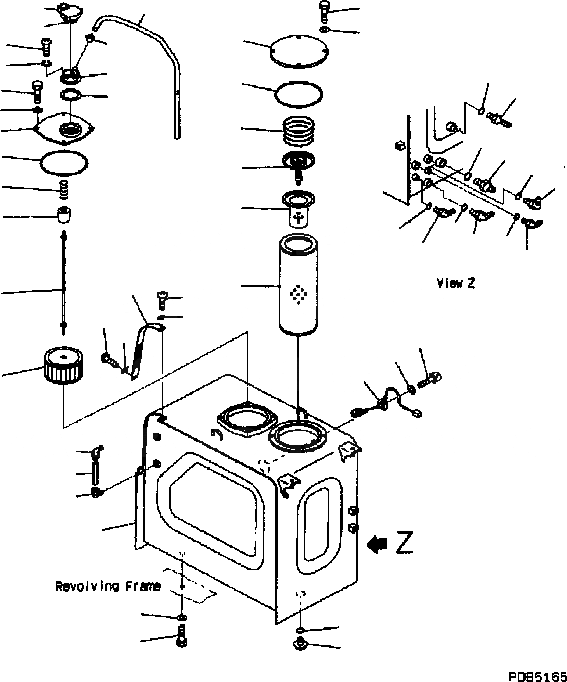 View Z

Z

Revolving Frame

PDB5165