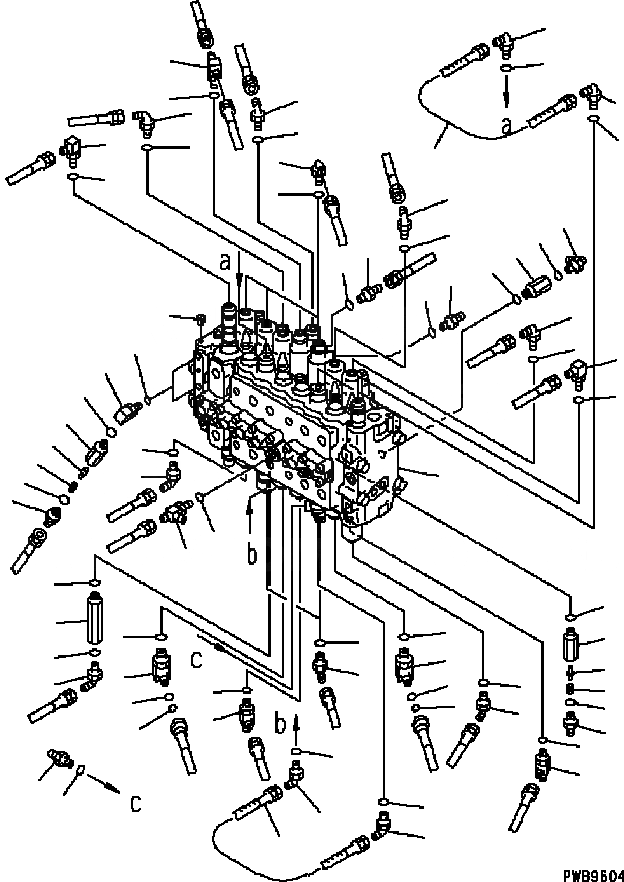 a
a
b
c
b
c
PWB9604