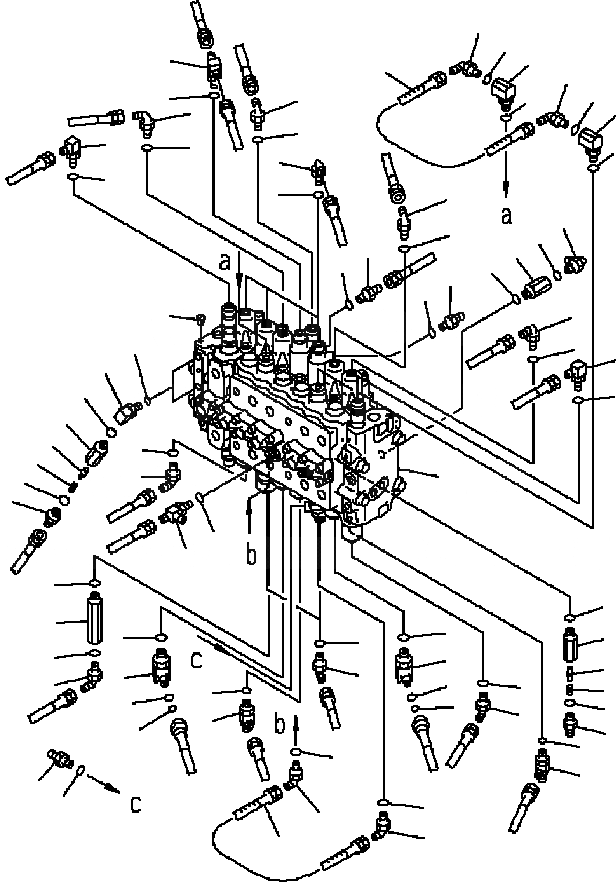 a
a
b
c
b
c