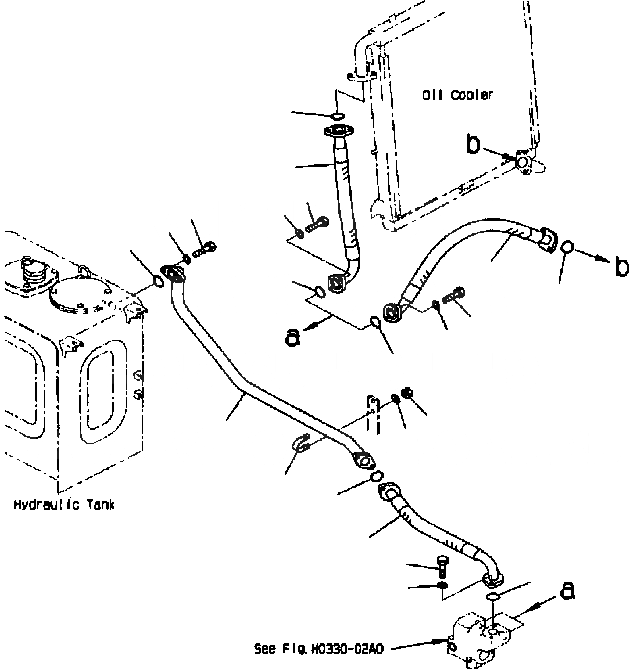 Oil Cooler

b

b

a

Hydraulic Tank

a

See Fig. H0330-02A0