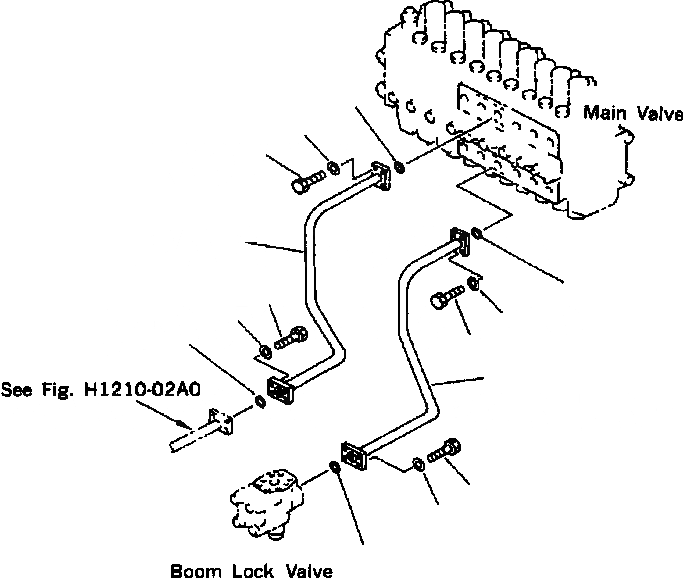 Main Valve

See Fig. H1210-02A0

Boom Lock Valve