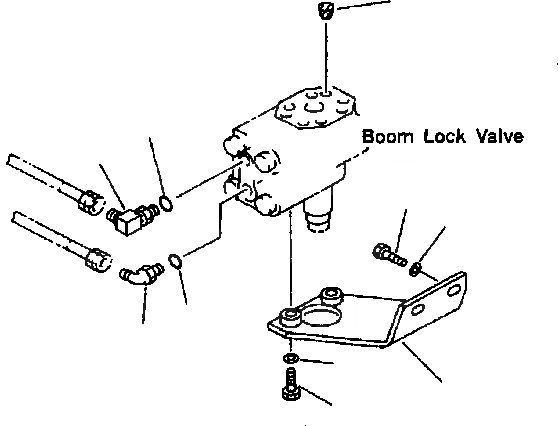 Boom Lock Valve