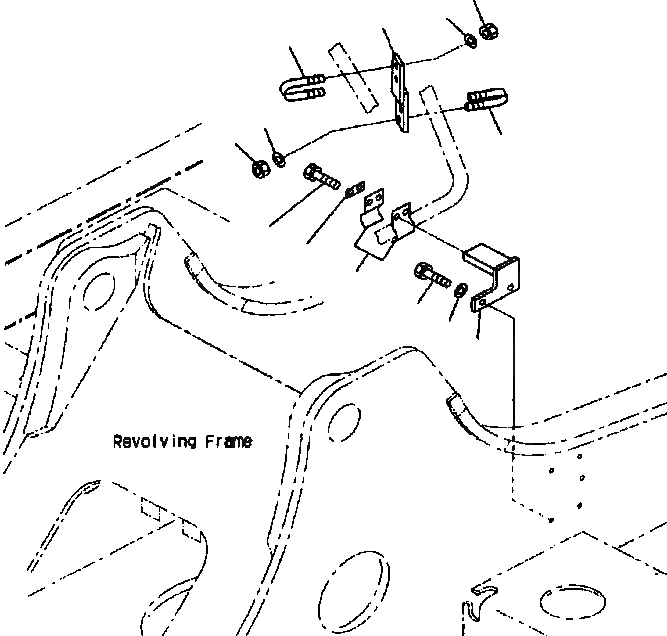 Revolving Frame