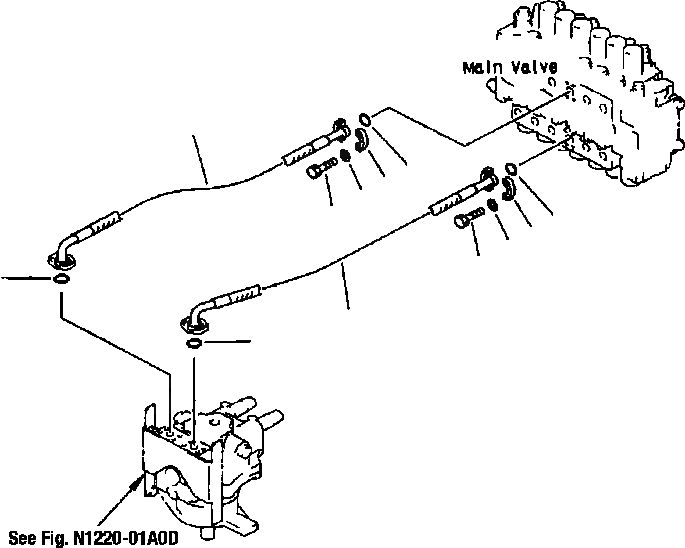 Main Valve

See Fig. N1220-01A0D