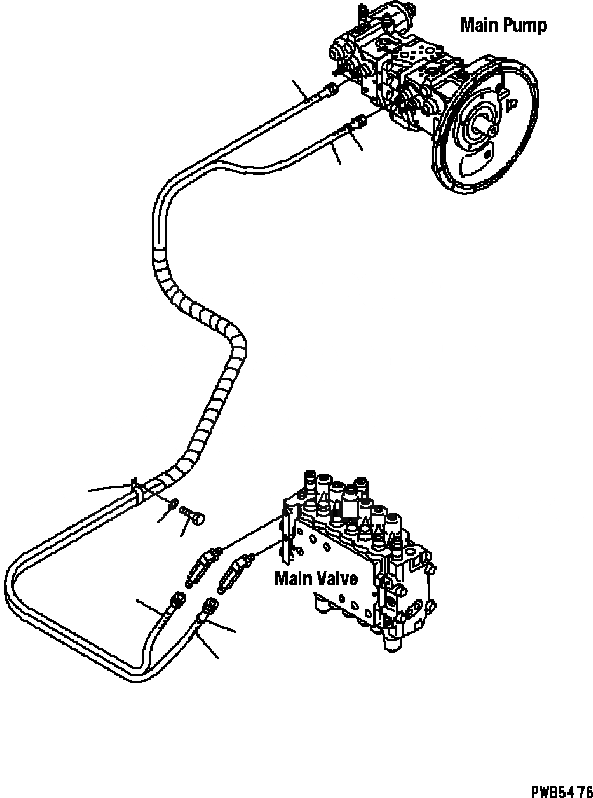 Main Pump

Main Valve

PWB5476