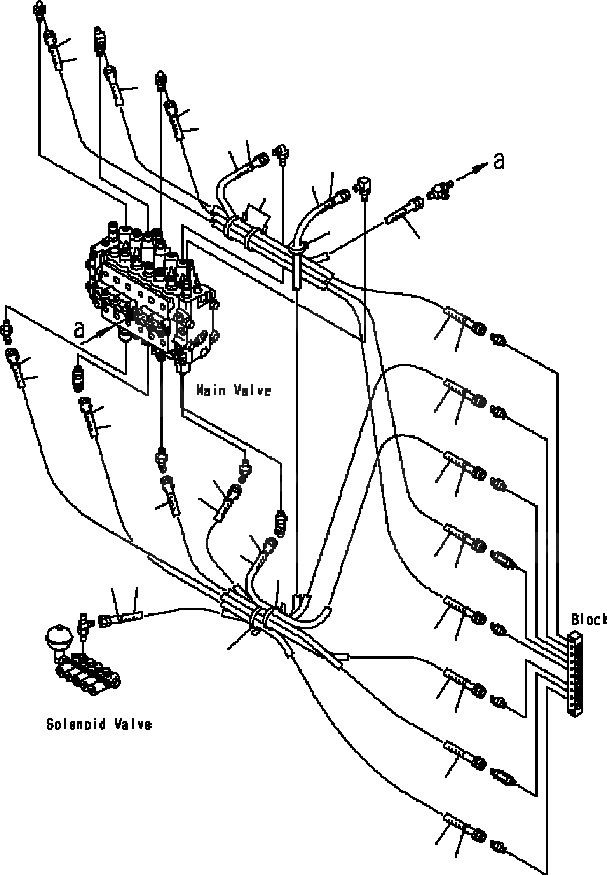 a

a

Main Valve

Block

Solenoid Valve