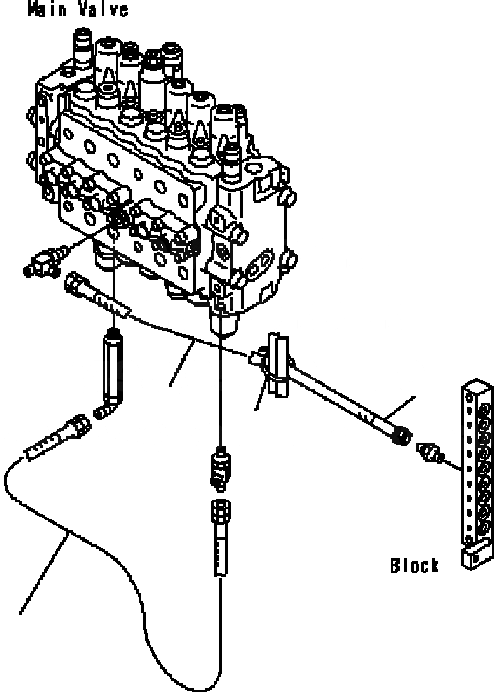 Main Valve

Block