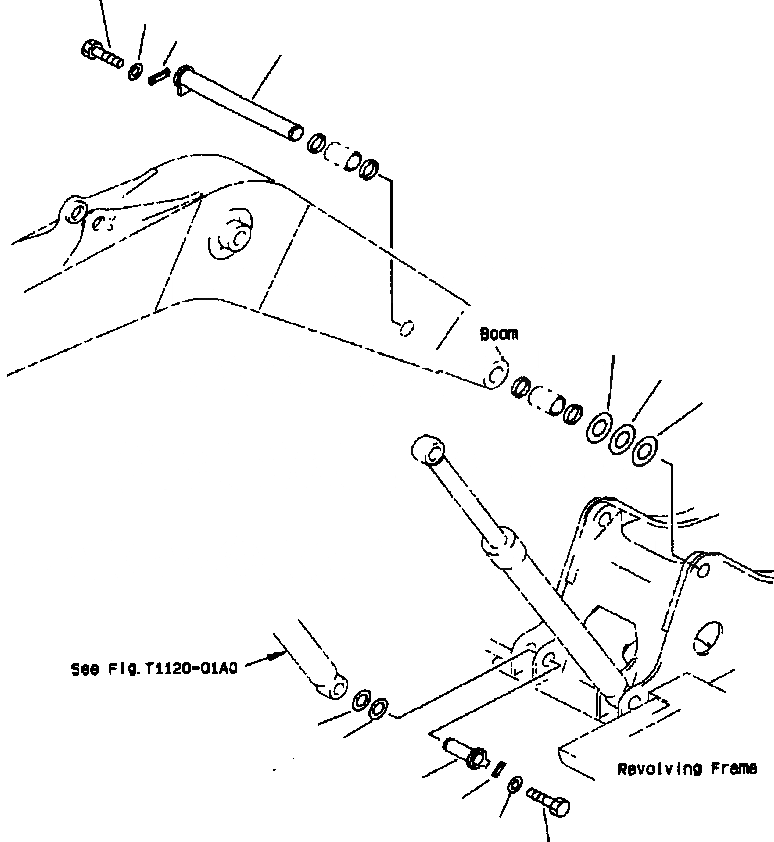 Boom

See Fig. T1120-01A0

Revolving Frame