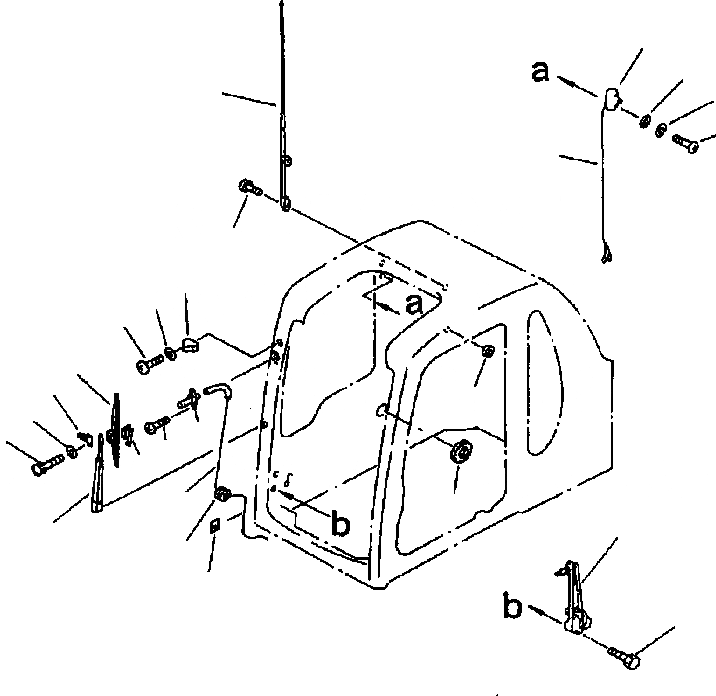 a
a
b
b