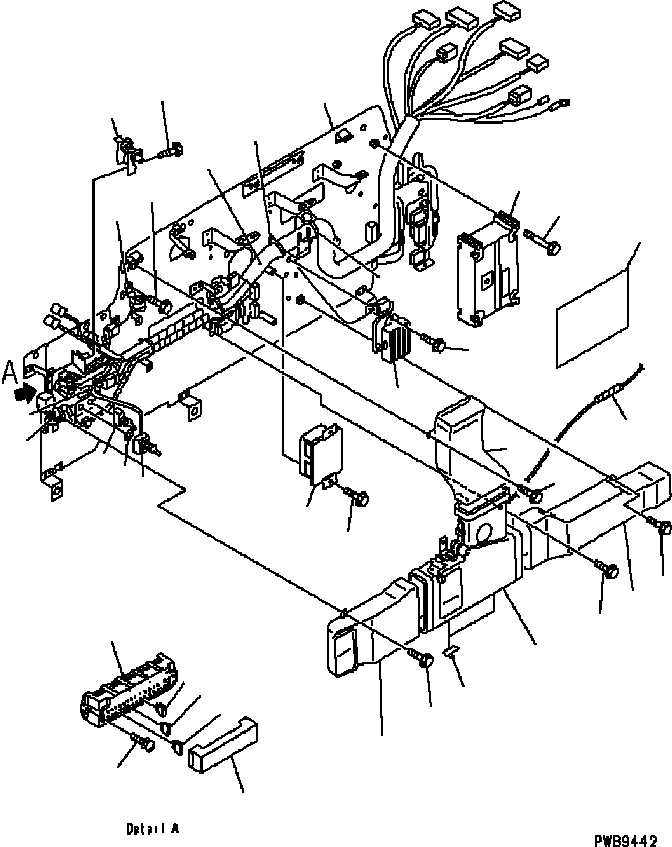 A

Detail A

PWB9442