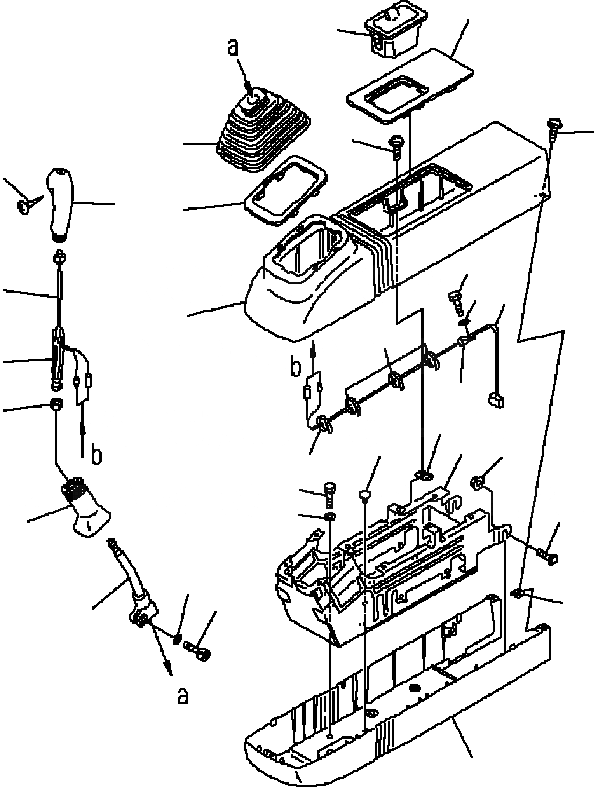 a
b
b
a