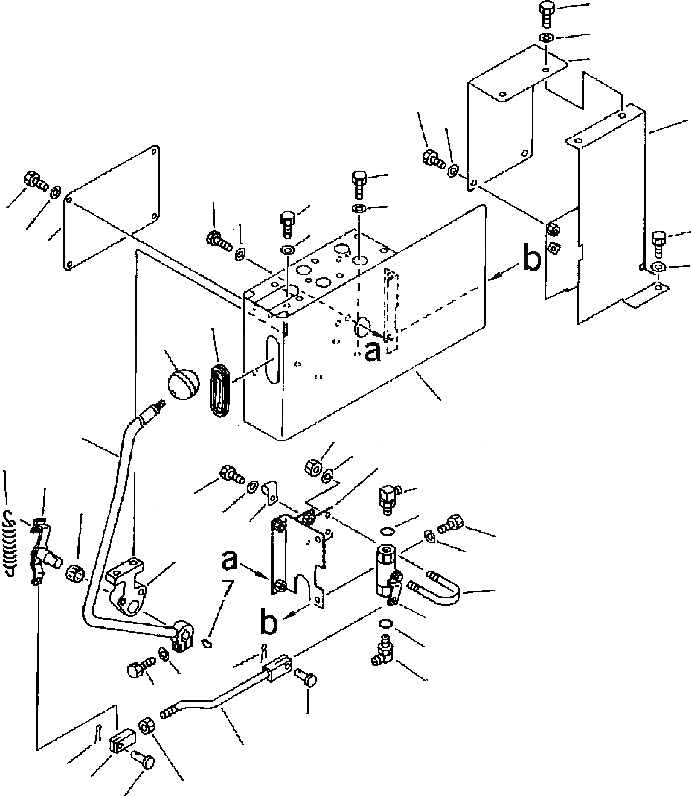 b
a
a
7
b